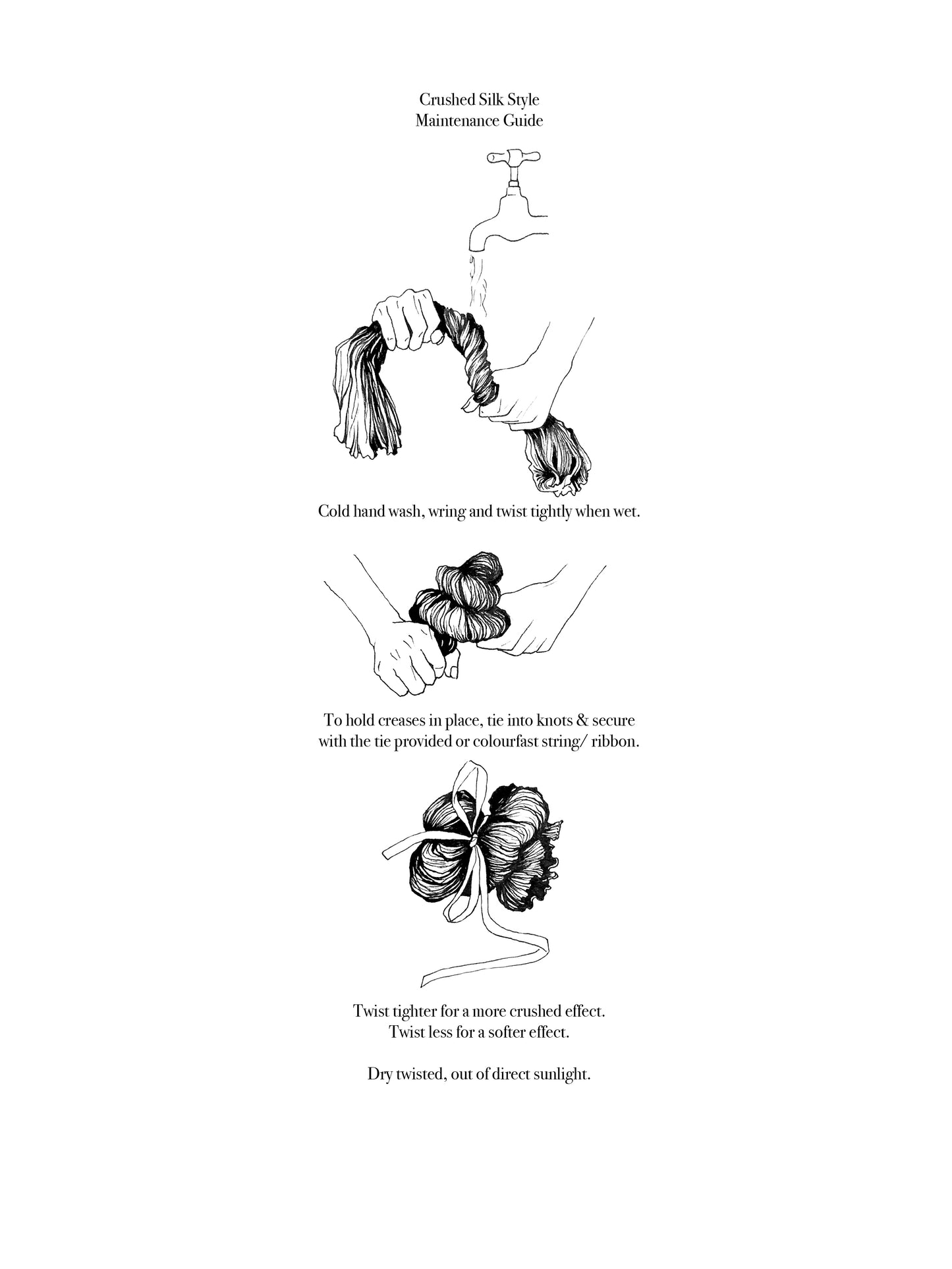 Crushed Silk Style
Maintenance Guide

Cold hand wash, wring and twist tightly when wet.

To hold creases in place, tie into knots & secure with the tie provided or colourfast string/ ribbon.

Twist tighter for a more crushed effect.
Twist less for a softer effect.

Dry twisted, out of direct sunlight.