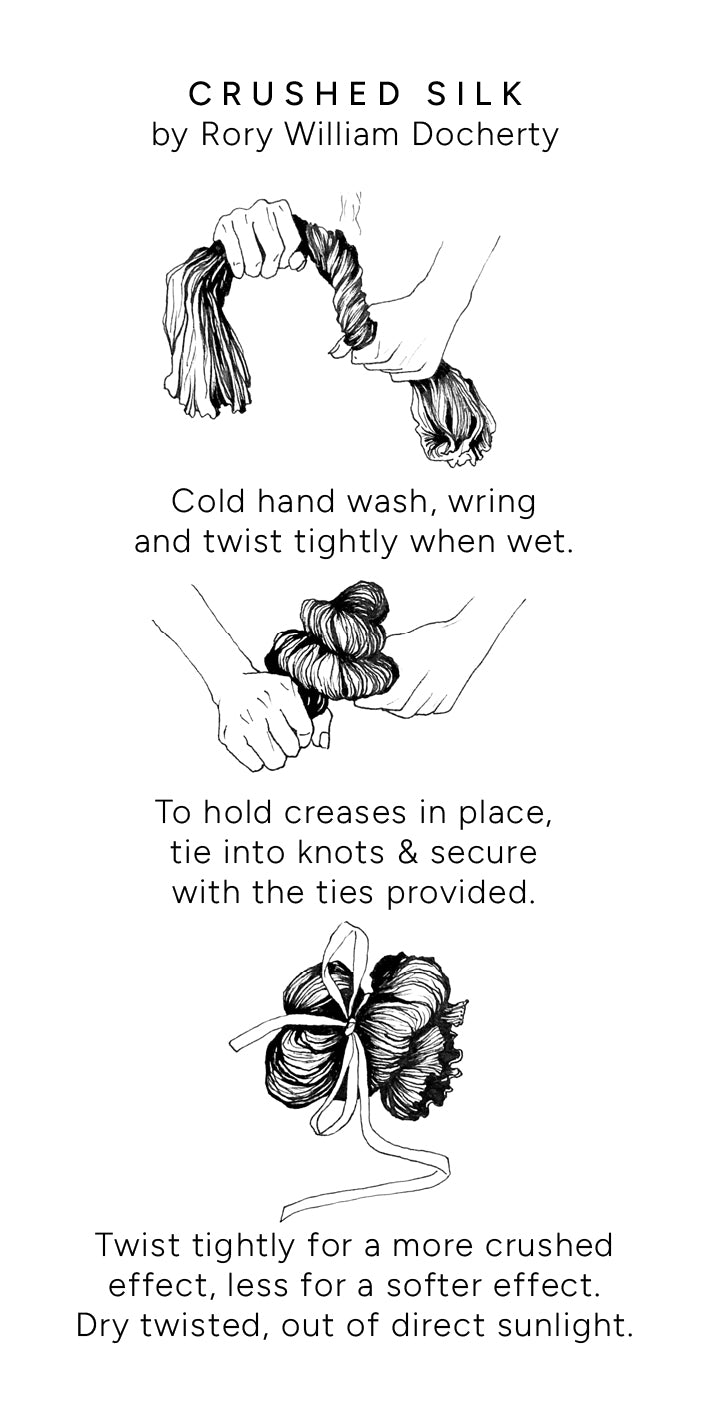 CRUSHED SILK
by Rory William Docherty

Cold hand wash, wring and twist tightly when wet.

To hold creases in place, tie into knots & secure with the ties provided.

Twist tightly for a more crushed effect, less for a softer effect. Dry twisted, out of direct sunlight.